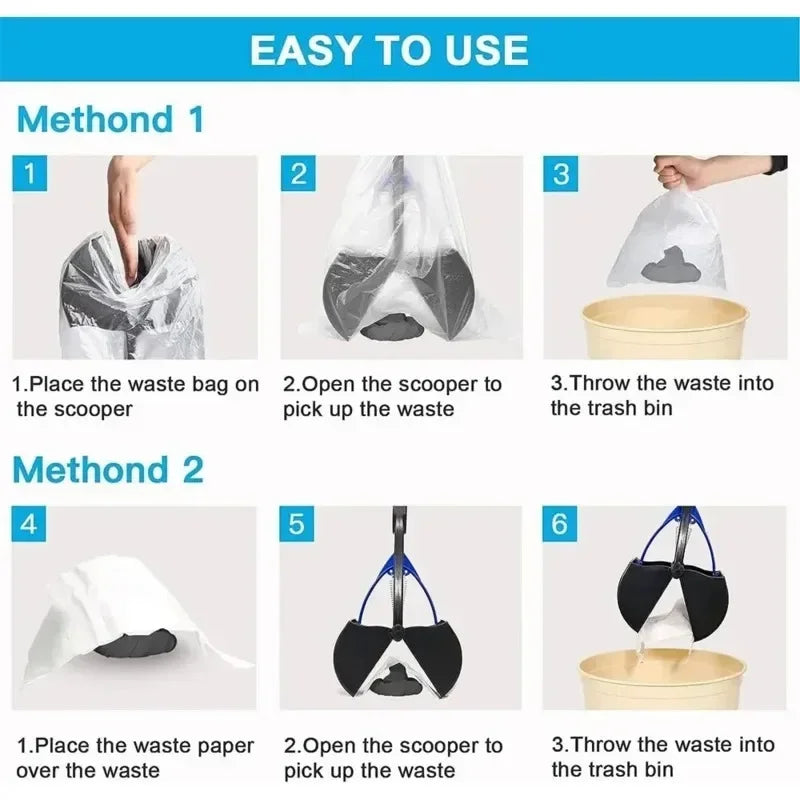 EASY TO USE

Methond 1

1

2

3

1.Place the waste bag on the scooper

2.Open the scooper to pick up the waste

3.Throw the waste into the trash bin

Methond 2

4

5

6

1.Place the waste paper over the waste

2.Open the scooper to pick up the waste

3.Throw the waste into the trash bin