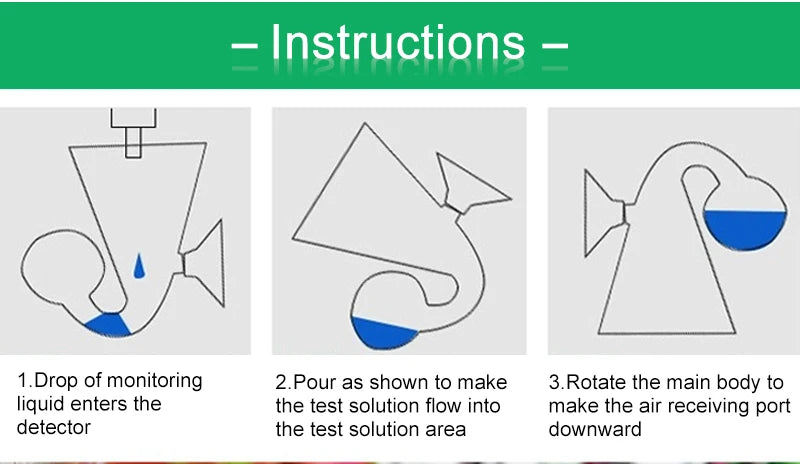 – Instructions –

1.Drop of monitoring liquid enters the detector

2.Pour as shown to make the test solution flow into the test solution area

3.Rotate the main body to make the air receiving port downward