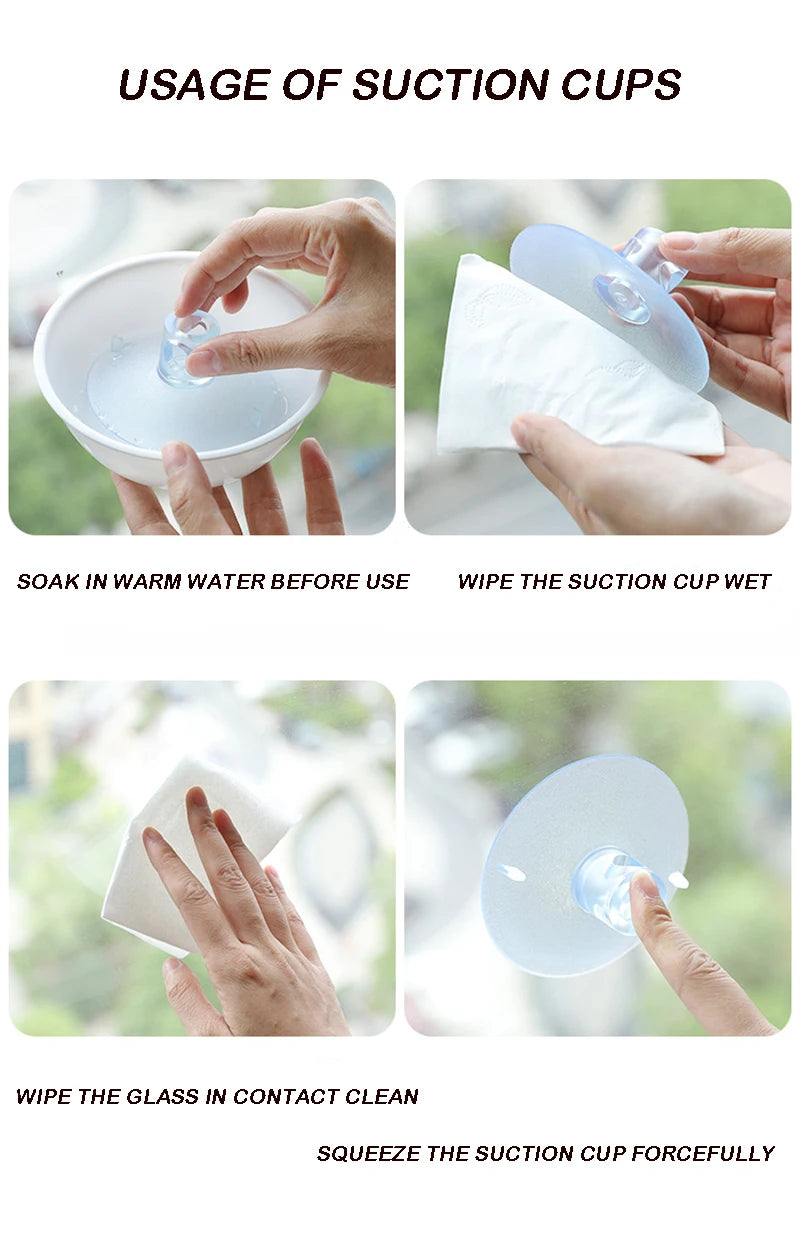 USAGE OF SUCTION CUPS

SOAK IN WARM WATER BEFORE USE

WIPE THE SUCTION CUP WET

WIPE THE GLASS IN CONTACT CLEAN

SQUEEZE THE SUCTION CUP FORCEFULLY