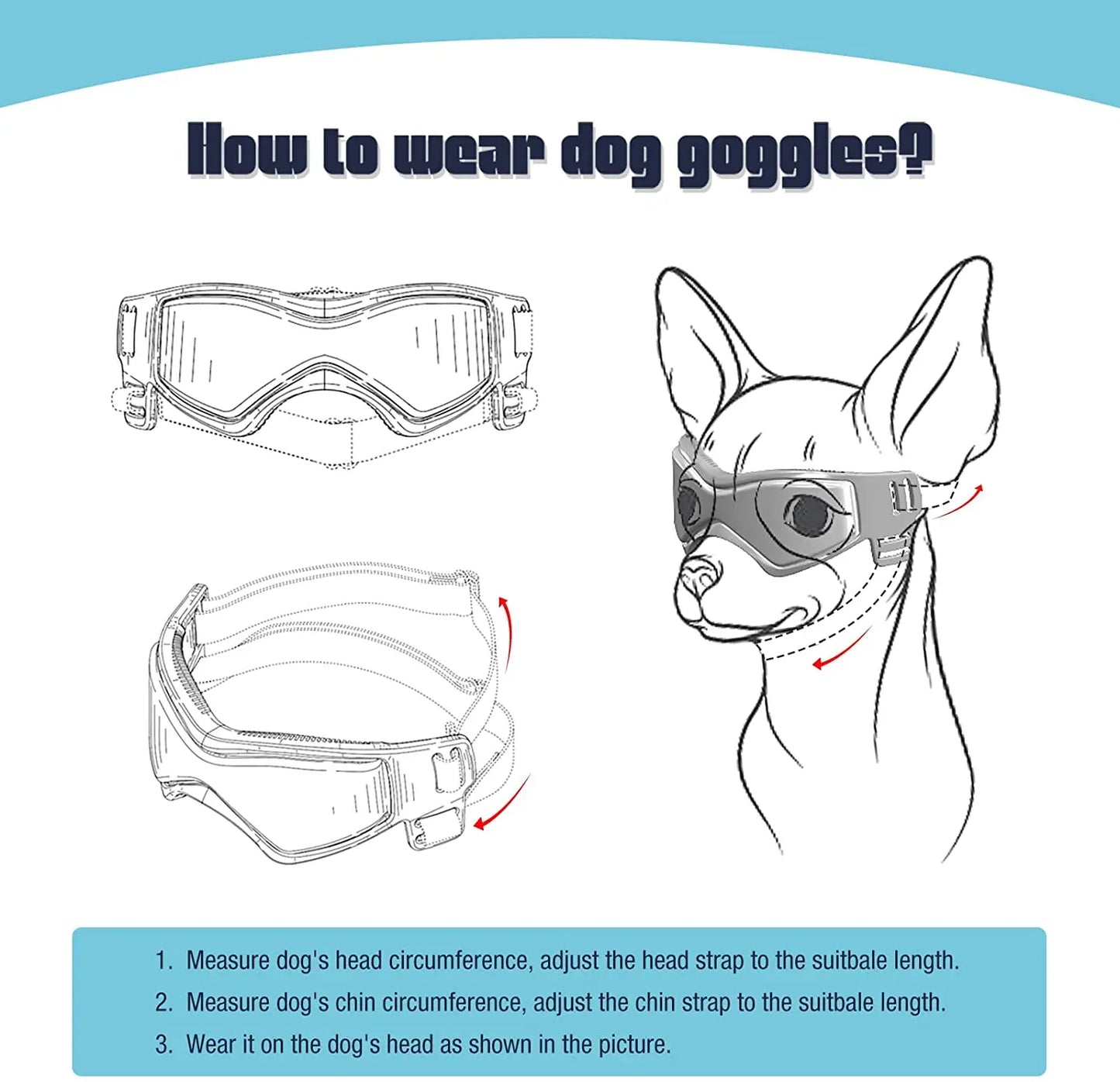 How to wear dog goggles?

1. Measure dog's head circumference, adjust the head strap to the suitbale length.
2. Measure dog's chin circumference, adjust the chin strap to the suitbale length.
3. Wear it on the dog's head as shown in the picture.