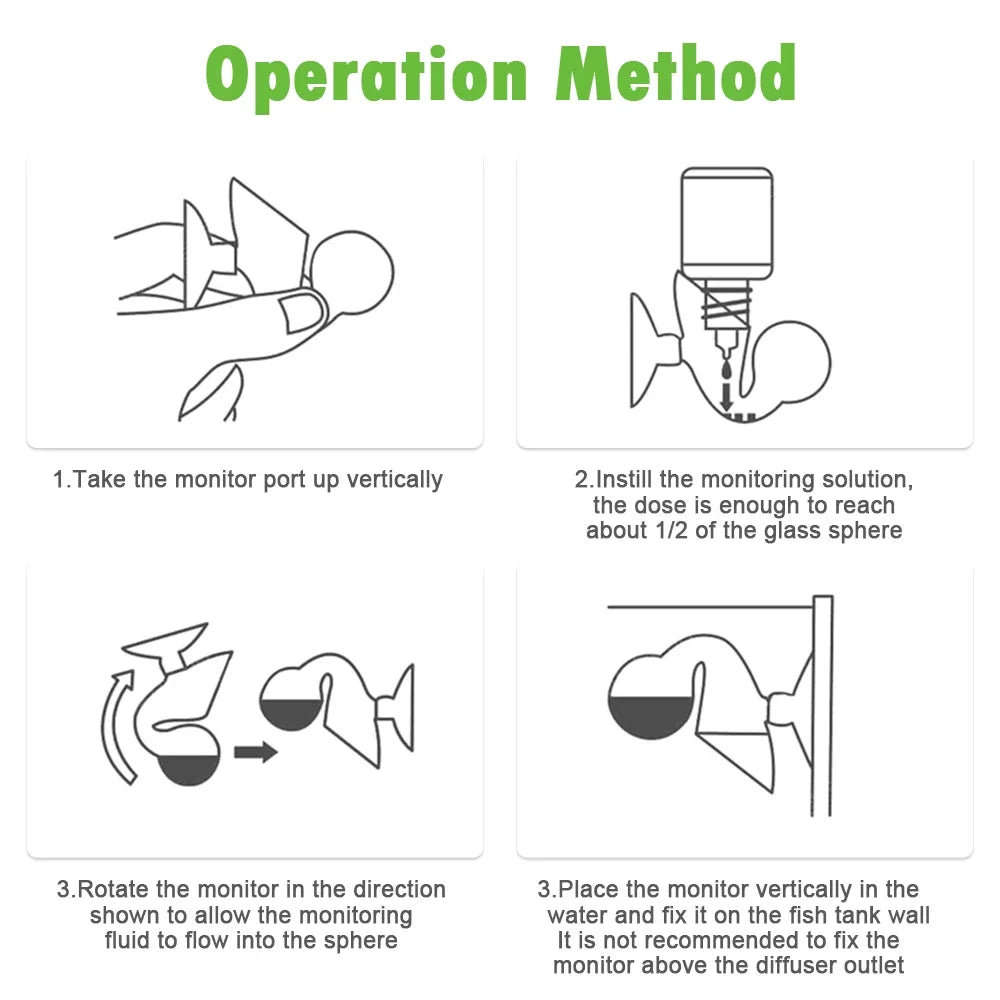 Operation Method

1.Take the monitor port up vertically

2.Instill the monitoring solution, the dose is enough to reach about 1/2 of the glass sphere

3.Rotate the monitor in the direction shown to allow the monitoring fluid to flow into the sphere

3.Place the monitor vertically in the water and fix it on the fish tank wall It is not recommended to fix the monitor above the diffuser outlet