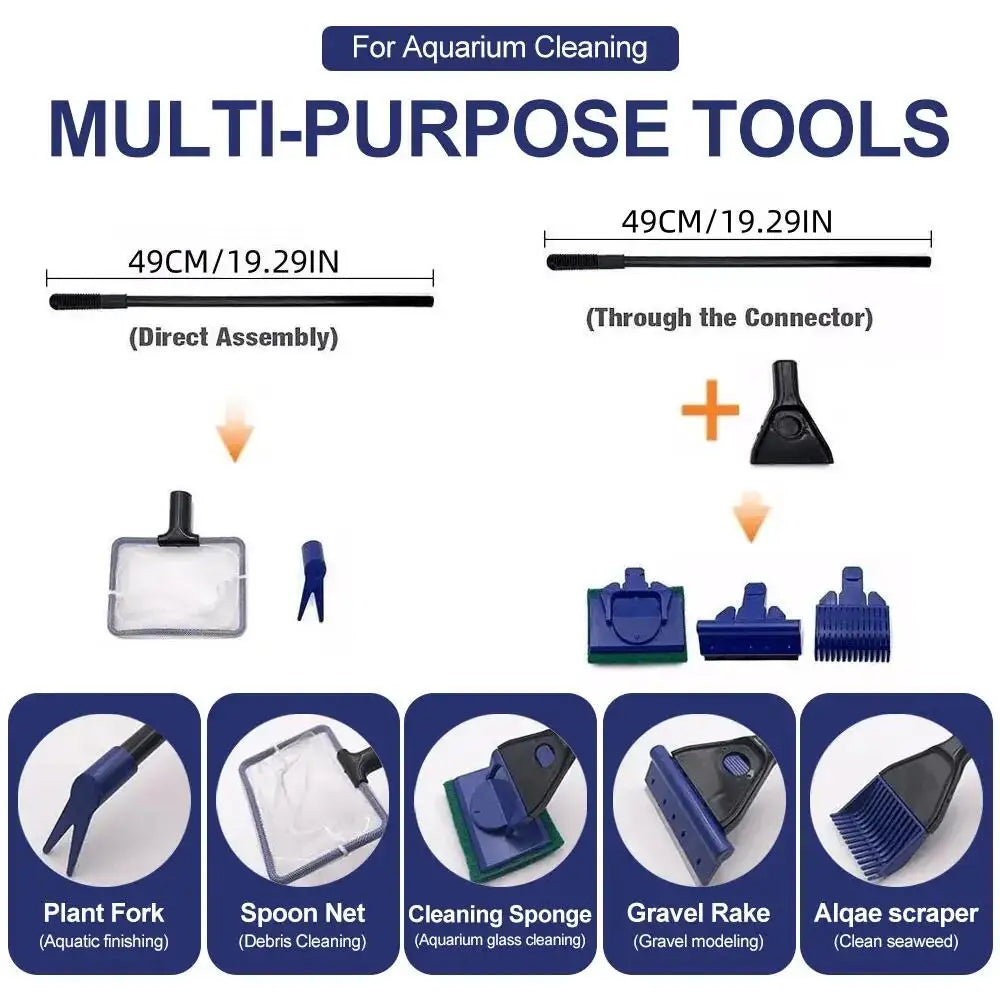 For Aquarium Cleaning

MULTI-PURPOSE TOOLS

49CM/19.29IN

(Direct Assembly)

49CM/19.29IN

(Through the Connector)

Plant Fork
(Aquatic finishing)

Spoon Net
(Debris Cleaning)

Cleaning Sponge
(Aquarium glass cleaning)

Gravel Rake
(Gravel modeling)

Alqae scraper
(Clean seaweed)