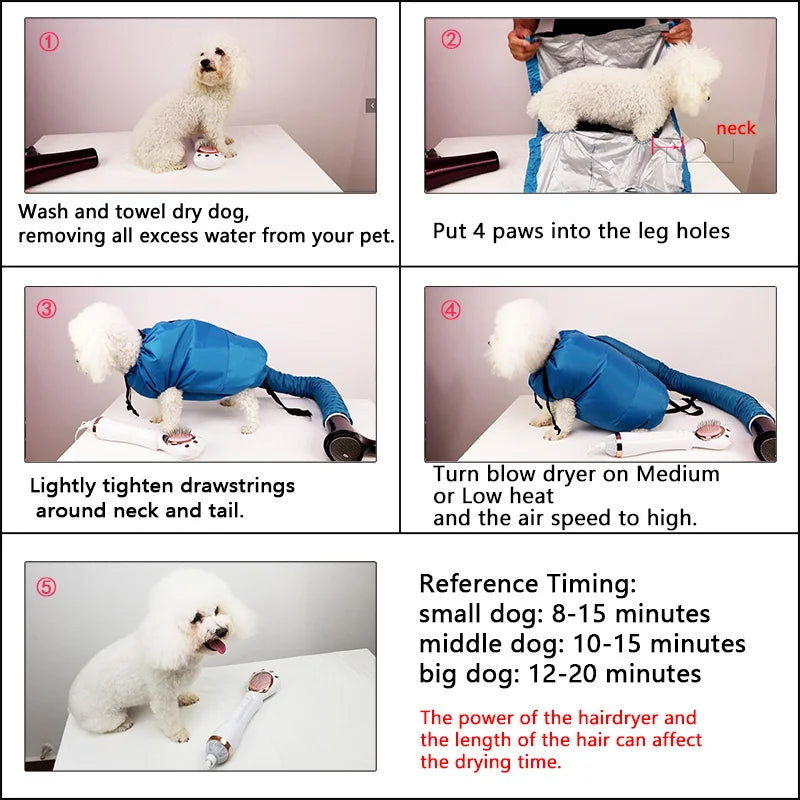 ①

Wash and towel dry dog, removing all excess water from your pet.

②

neck

Put 4 paws into the leg holes

③

Lightly tighten drawstrings around neck and tail.

④

Turn blow dryer on Medium or Low heat and the air speed to high.

⑤

Reference Timing:
small dog: 8-15 minutes
middle dog: 10-15 minutes
big dog: 12-20 minutes

The power of the hairdryer and the length of the hair can affect the drying time.